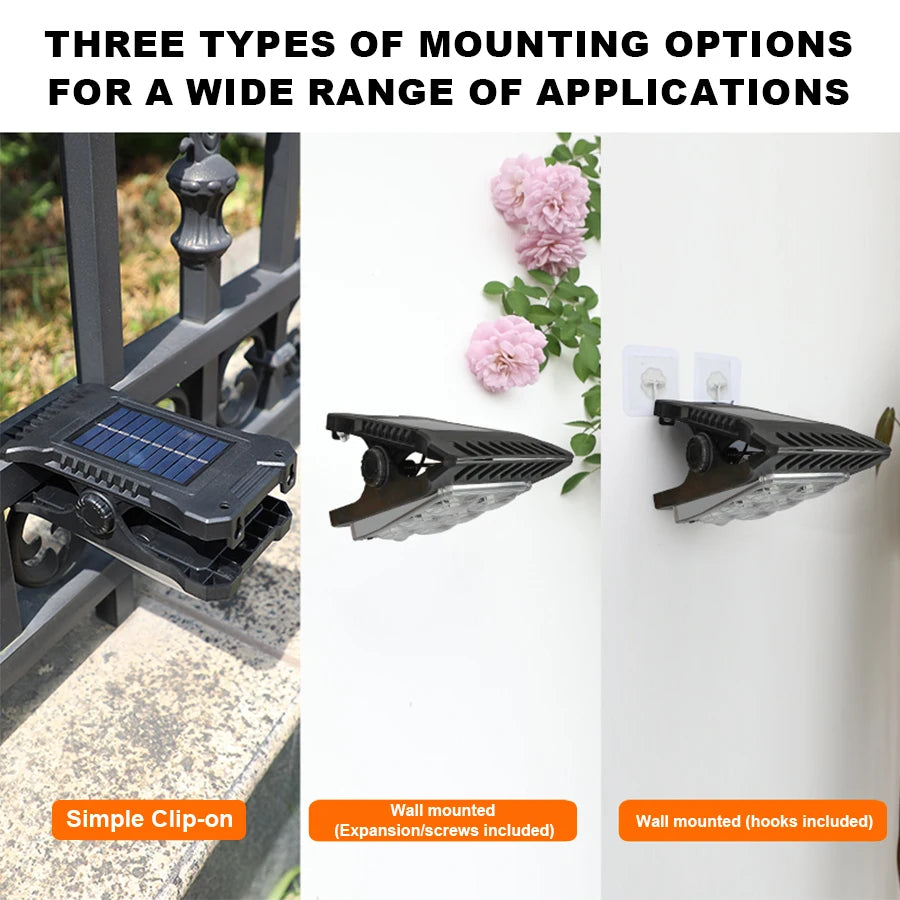 THREE TYPES OF MOUNTING OPTIONS FOR A WIDE RANGE OF APPLICATIONS

Simple Clip-on

Wall mounted
(Expansion/screws included)

Wall mounted (hooks included)